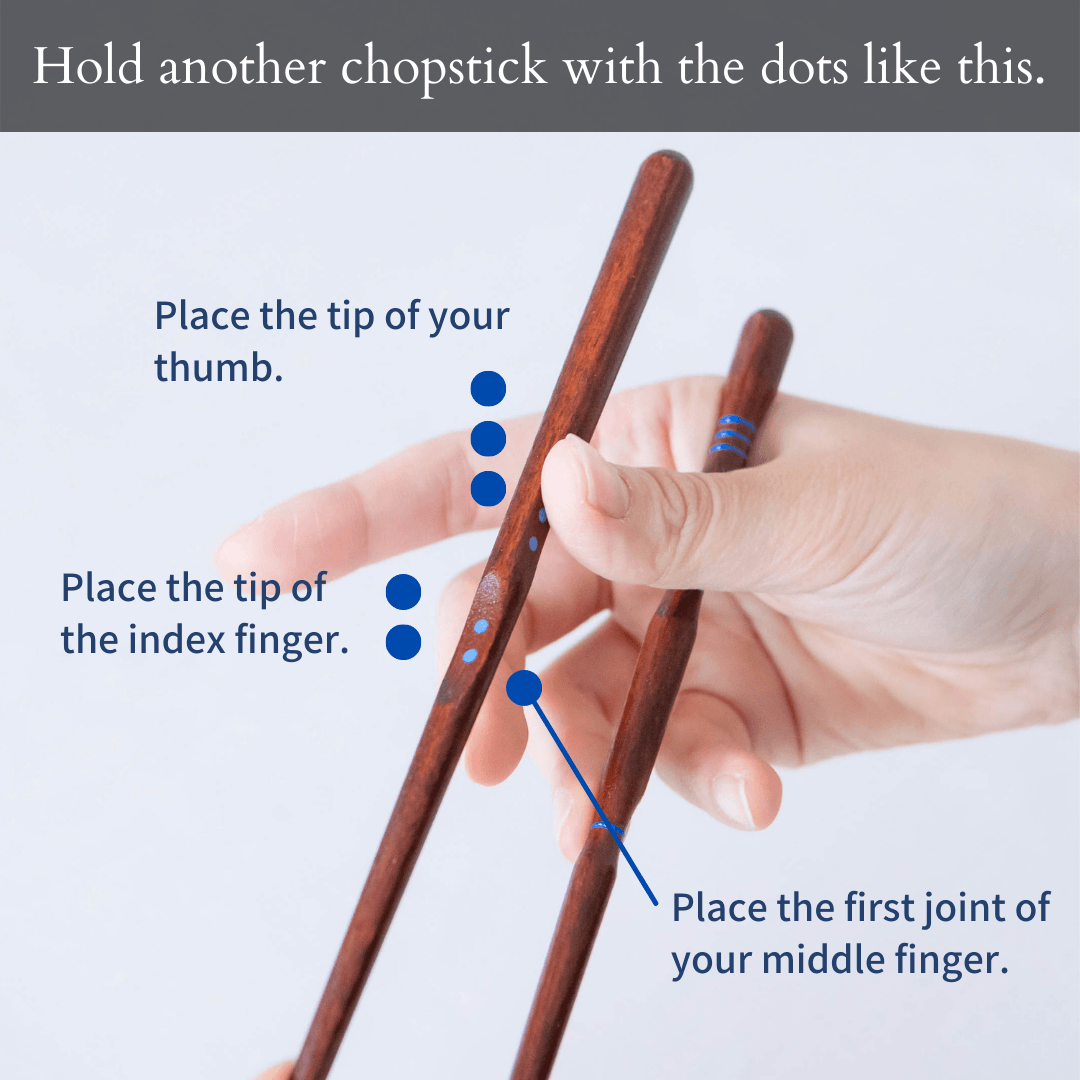 Hold another chopstick with the dots like this.

Place the tip of your thumb.

Place the tip of the index finger.

Place the first joint of your middle finger.