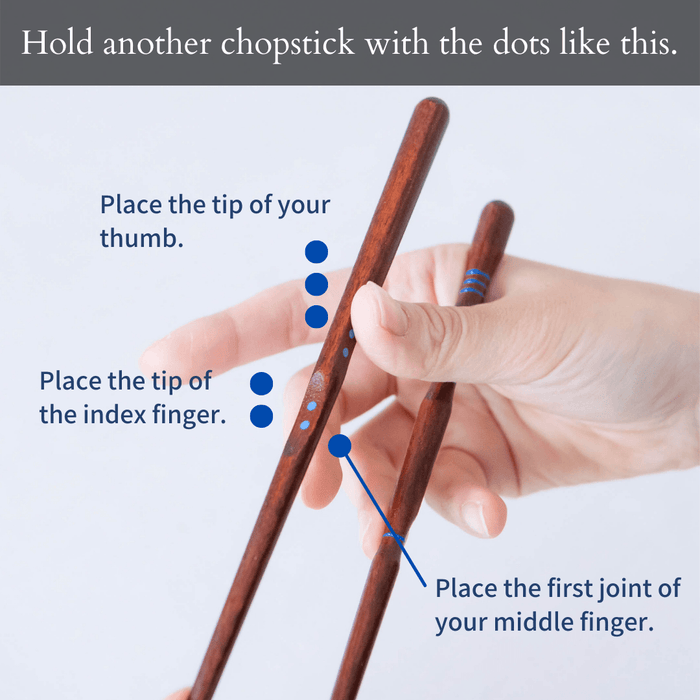 Hold another chopstick with the dots like this.

Place the tip of your thumb.

Place the tip of the index finger.

Place the first joint of your middle finger.